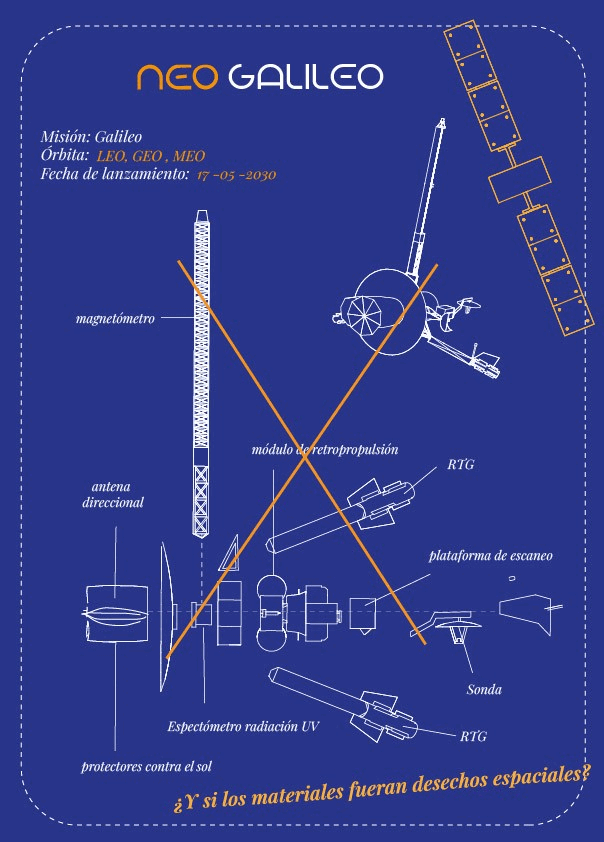 NEO GALILEO

Misión: Galileo
Órbita: LEO, GEO , MEO
Fecha de lanzamiento: 17 -05 -2030

magnetómetro

módulo de retropropulsión

RTG

antena direccional

plataforma de escaneo

Sonda

Espectómetro radiación UV

RTG

protectores contra el sol

¿Y si los materiales fueran desechos espaciales?