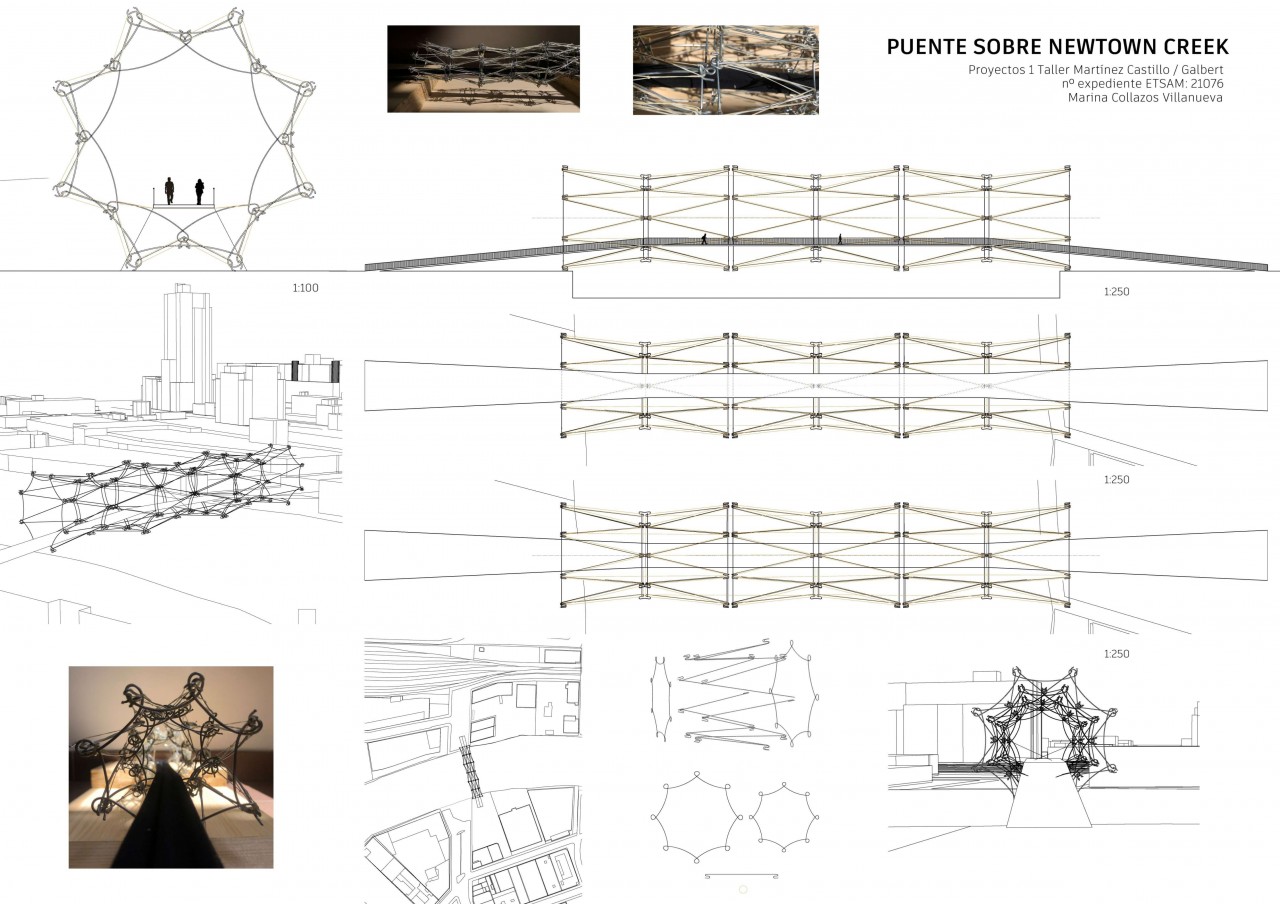 PUENTE SOBRE NEWTOWN CREEK
Proyectos 1 Taller Martínez Castillo / Galbert
nº expediente ETSAM: 21076
Marina Collazos Villanueva

1:100

1:250

1:250

1:250