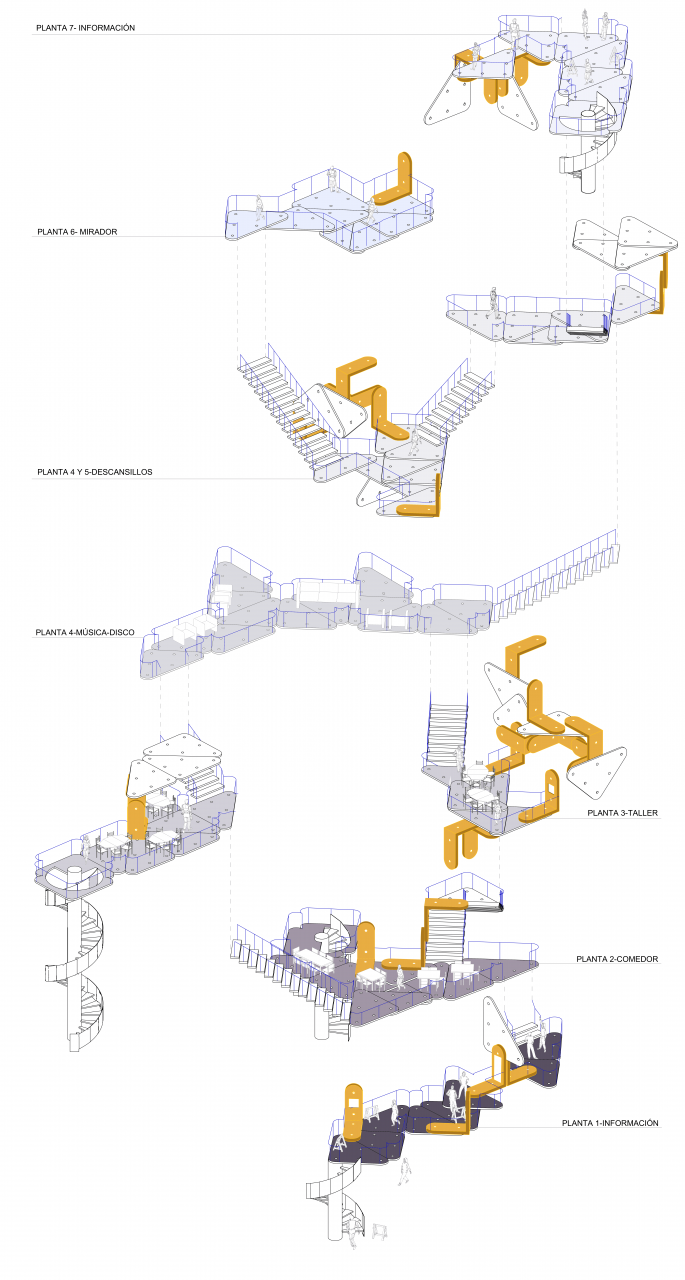 PLANTA 7- INFORMACIÓN

PLANTA 6- MIRADOR

PLANTA 4 Y 5-DESCANSILLOS

PLANTA 4-MÚSICA-DISCO

PLANTA 3-TALLER

PLANTA 2-COMEDOR

PLANTA 1-INFORMACIÓN