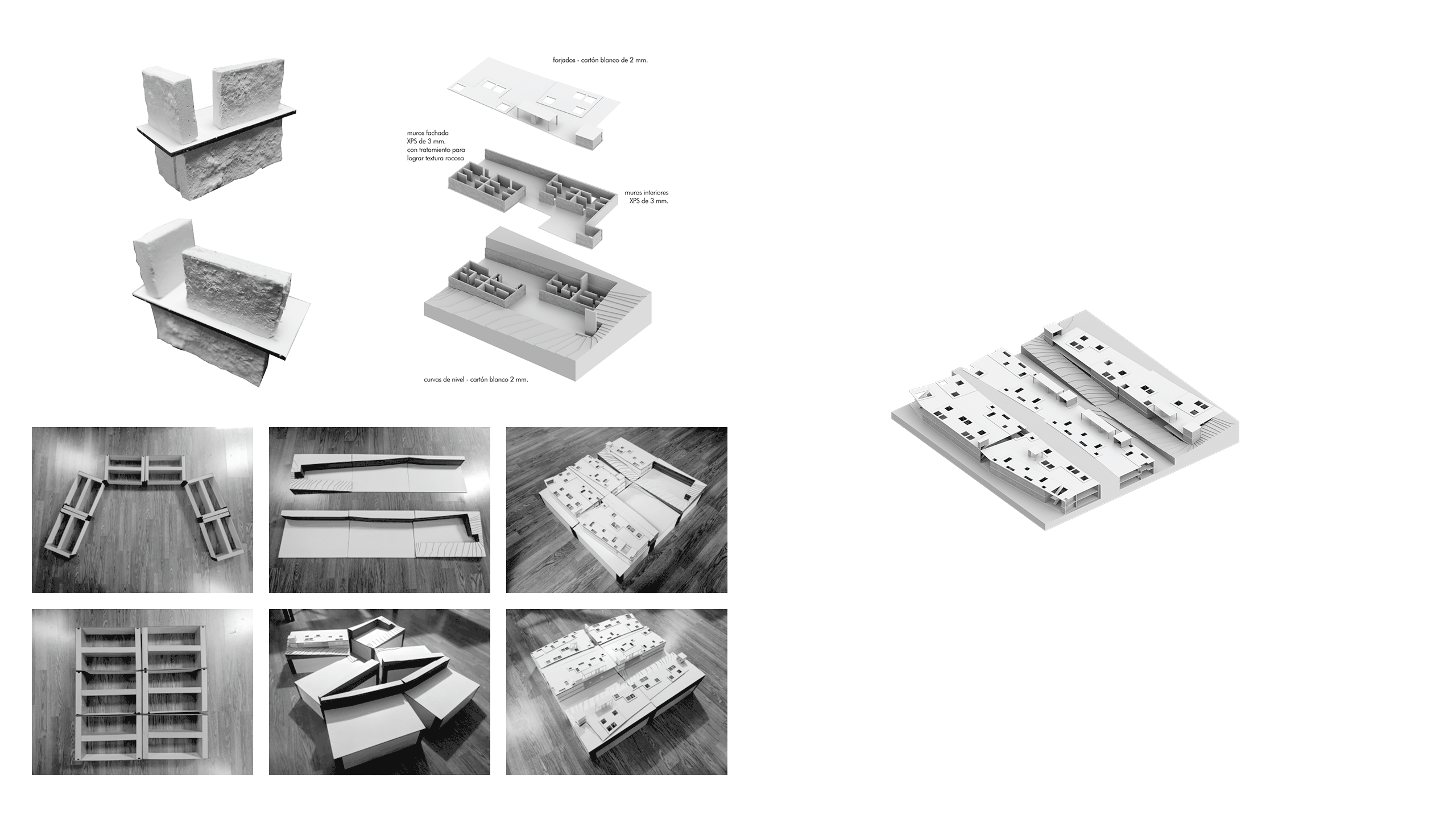 forjados - cartón blanco de 2 mm.

muros fachada
XPS de 3 mm.
con tratamiento para
lograr textura rocosa

muros interiores
XPS de 3 mm.

curvas de nivel - cartón blanco 2 mm.