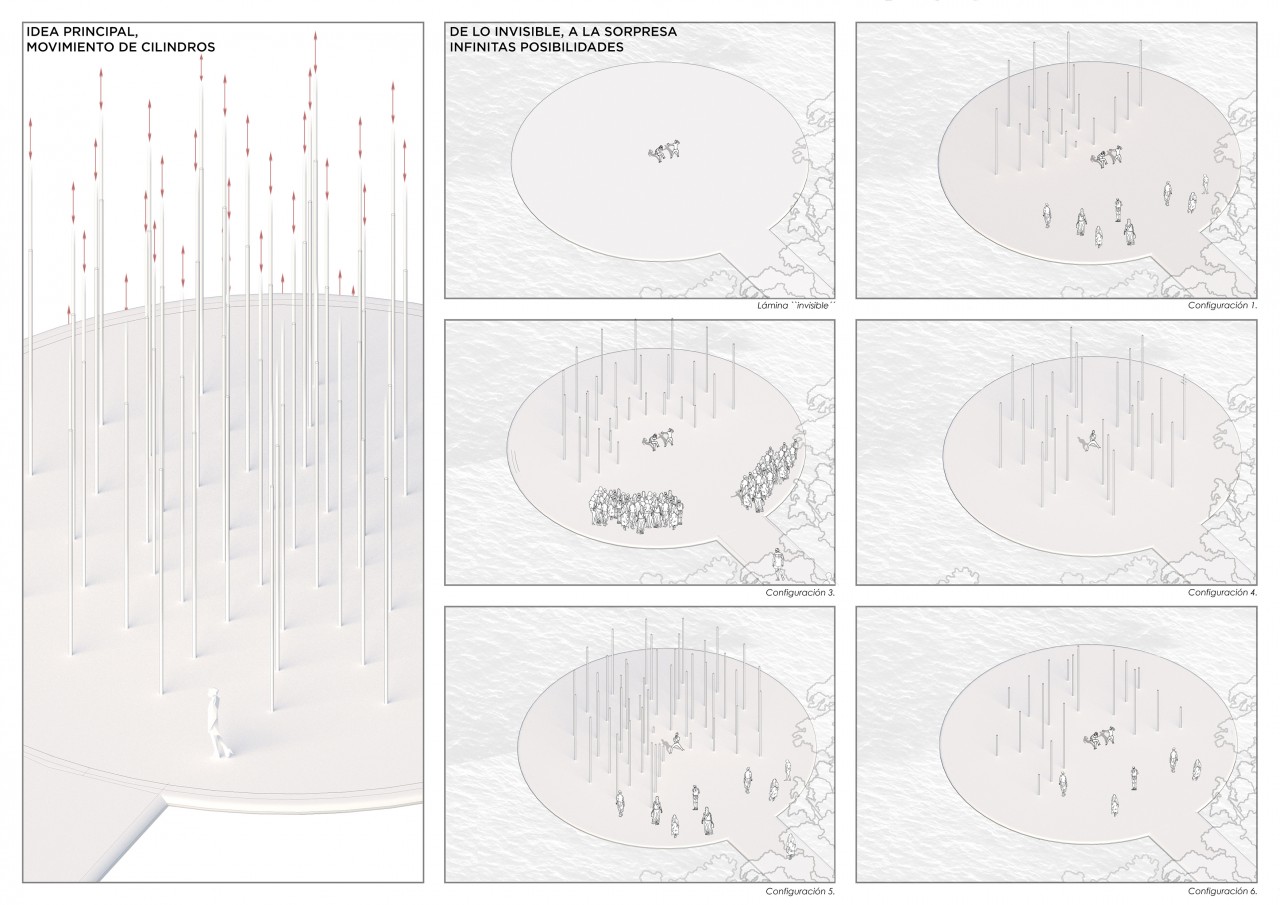 IDEA PRINCIPAL,
MOVIMIENTO DE CILINDROS

DE LO INVISIBLE, A LA SORPRESA
INFINITAS POSIBILIDADES

Lámina ``invisible``

Configuración 1.

Configuración 3.

Configuración 4.

Configuración 5.

Configuración 6.